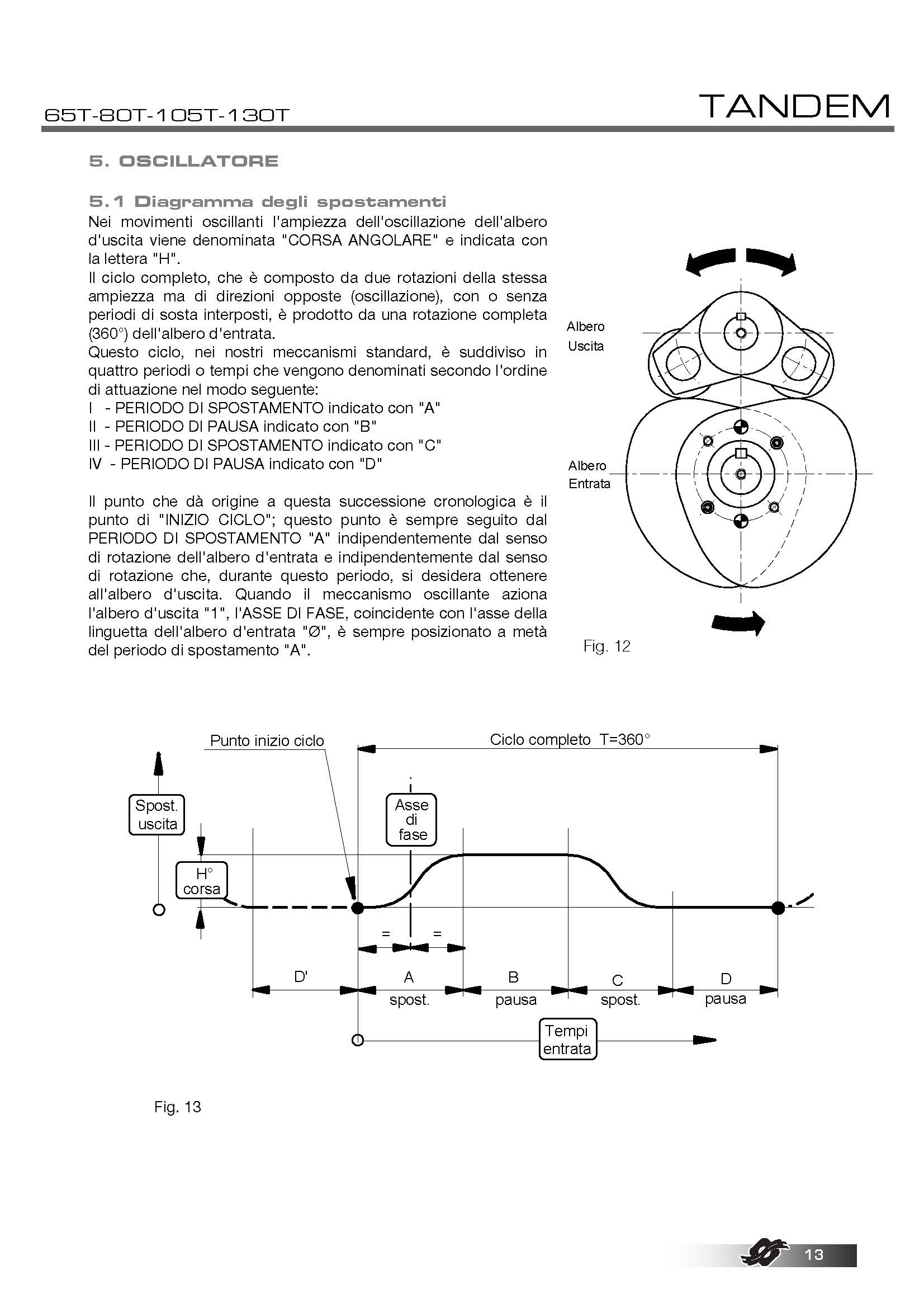 65T-80T-105T-130T

TANDEM

5. OSCILLATORE

5.1 Diagramma degli spostamenti

Nei movimenti oscillanti l'ampiezza dell'oscillazione dell'albero d'uscita viene denominata "CORSA ANGOLARE" e indicata con la lettera "H".

Il ciclo completo, che è composto da due rotazioni della stessa ampiezza ma di direzioni opposte (oscillazione), con o senza periodi di sosta interposti, è prodotto da una rotazione completa (360°) dell'albero d'entrata.

Questo ciclo, nei nostri meccanismi standard, è suddiviso in quattro periodi o tempi che vengono denominati secondo l'ordine di attuazione nel modo seguente:
I - PERIODO DI SPOSTAMENTO indicato con "A"
II - PERIODO DI PAUSA indicato con "B"
III - PERIODO DI SPOSTAMENTO indicato con "C"
IV - PERIODO DI PAUSA indicato con "D"

Il punto che dà origine a questa successione cronologica è il punto di "INIZIO CICLO"; questo punto è sempre seguito dal PERIODO DI SPOSTAMENTO "A" indipendentemente dal senso di rotazione dell'albero d'entrata e indipendentemente dal senso di rotazione che, durante questo periodo, si desidera ottenere all'albero d'uscita. Quando il meccanismo oscillante aziona l'albero d'uscita "1", l'ASSE DI FASE, coincidente con l'asse della linguetta dell'albero d'entrata "Ø", è sempre posizionato a metà del periodo di spostamento "A".

Albero Uscita

Albero Entrata

Fig. 12

Punto inizio ciclo

Ciclo completo T=360°

Spost. uscita

Asse di fase

H° corsa

= =

D'

A spost.

B pausa

C spost.

D pausa

Tempi entrata

Fig. 13

13