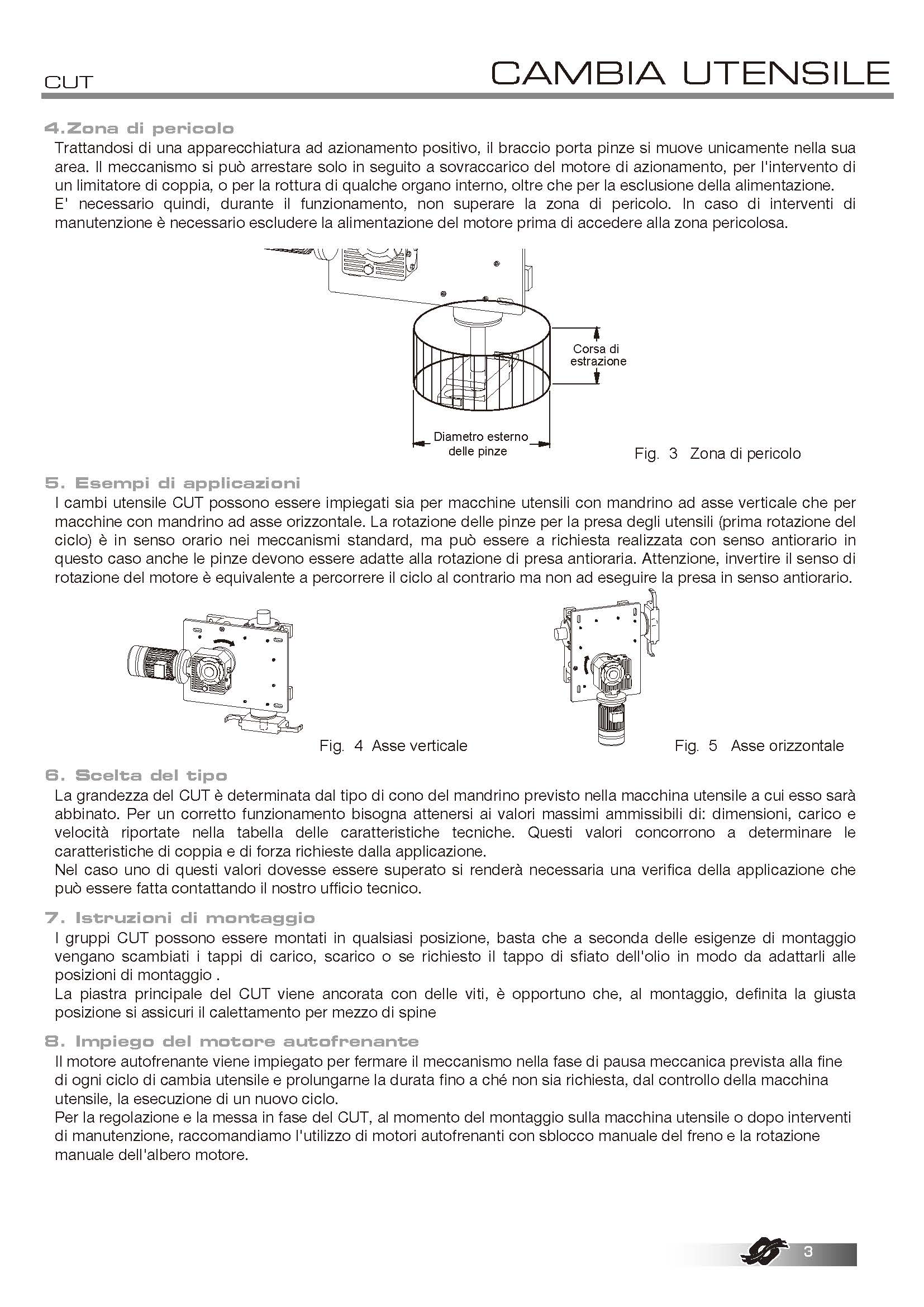 CUT

CAMBIA UTENSILE

4.Zona di pericolo

Trattandosi di una apparecchiatura ad azionamento positivo, il braccio porta pinze si muove unicamente nella sua area. Il meccanismo si può arrestare solo in seguito a sovraccarico del motore di azionamento, per l'intervento di un limitatore di coppia, o per la rottura di qualche organo interno, oltre che per la esclusione della alimentazione.
E' necessario quindi, durante il funzionamento, non superare la zona di pericolo. In caso di interventi di manutenzione è necessario escludere la alimentazione del motore prima di accedere alla zona pericolosa.

Corsa di estrazione

Diametro esterno delle pinze

Fig. 3 Zona di pericolo

5. Esempi di applicazioni

I cambi utensile CUT possono essere impiegati sia per macchine utensili con mandrino ad asse verticale che per macchine con mandrino ad asse orizzontale. La rotazione delle pinze per la presa degli utensili (prima rotazione del ciclo) è in senso orario nei meccanismi standard, ma può essere a richiesta realizzata con senso antiorario in questo caso anche le pinze devono essere adatte alla rotazione di presa antioraria. Attenzione, invertire il senso di rotazione del motore è equivalente a percorrere il ciclo al contrario ma non ad eseguire la presa in senso antiorario.

Fig. 4 Asse verticale

Fig. 5 Asse orizzontale

6. Scelta del tipo

La grandezza del CUT è determinata dal tipo di cono del mandrino previsto nella macchina utensile a cui esso sarà abbinato. Per un corretto funzionamento bisogna attenersi ai valori massimi ammissibili di: dimensioni, carico e velocità riportate nella tabella delle caratteristiche tecniche. Questi valori concorrono a determinare le caratteristiche di coppia e di forza richieste dalla applicazione.
Nel caso uno di questi valori dovesse essere superato si renderà necessaria una verifica della applicazione che può essere fatta contattando il nostro ufficio tecnico.

7. Istruzioni di montaggio

I gruppi CUT possono essere montati in qualsiasi posizione, basta che a seconda delle esigenze di montaggio vengano scambiati i tappi di carico, scarico o se richiesto il tappo di sfiato dell'olio in modo da adattarli alle posizioni di montaggio .
La piastra principale del CUT viene ancorata con delle viti, è opportuno che, al montaggio, definita la giusta posizione si assicuri il calettamento per mezzo di spine

8. Impiego del motore autofrenante

Il motore autofrenante viene impiegato per fermare il meccanismo nella fase di pausa meccanica prevista alla fine di ogni ciclo di cambia utensile e prolungarne la durata fino a ché non sia richiesta, dal controllo della macchina utensile, la esecuzione di un nuovo ciclo.
Per la regolazione e la messa in fase del CUT, al momento del montaggio sulla macchina utensile o dopo interventi di manutenzione, raccomandiamo l'utilizzo di motori autofrenanti con sblocco manuale del freno e la rotazione manuale dell'albero motore.

3